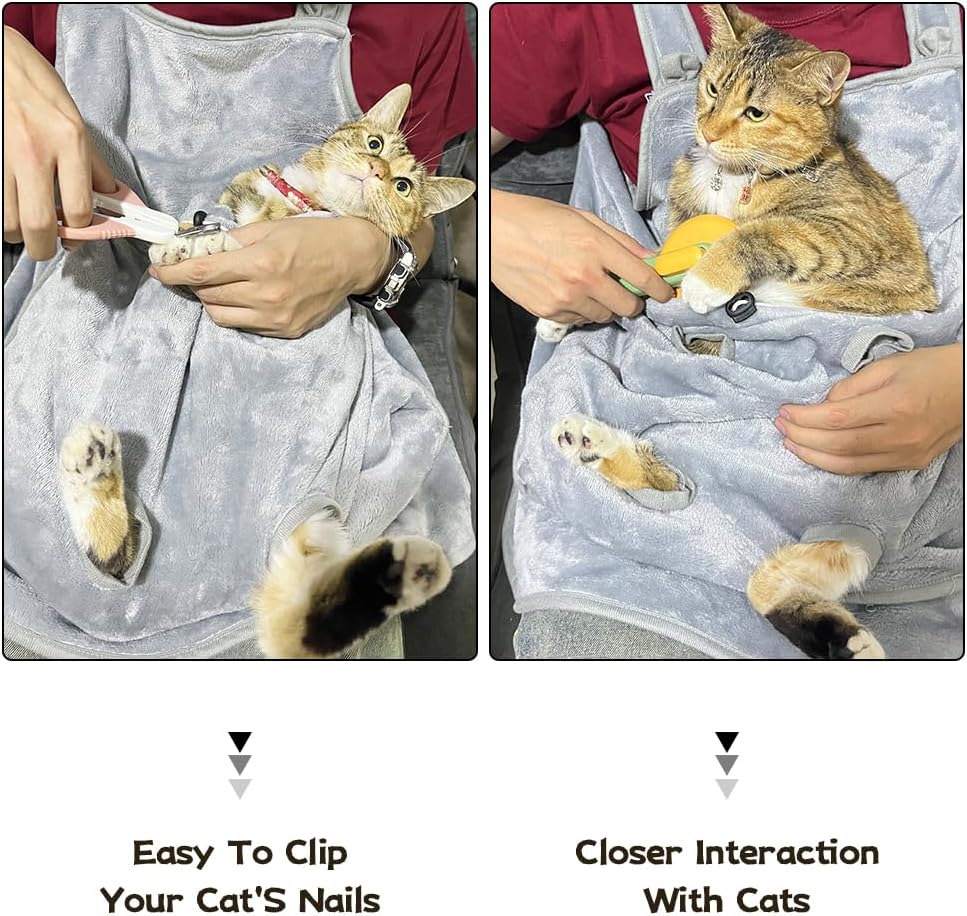 Easy To Clip
Your Cat'S Nails

Closer Interaction
With Cats