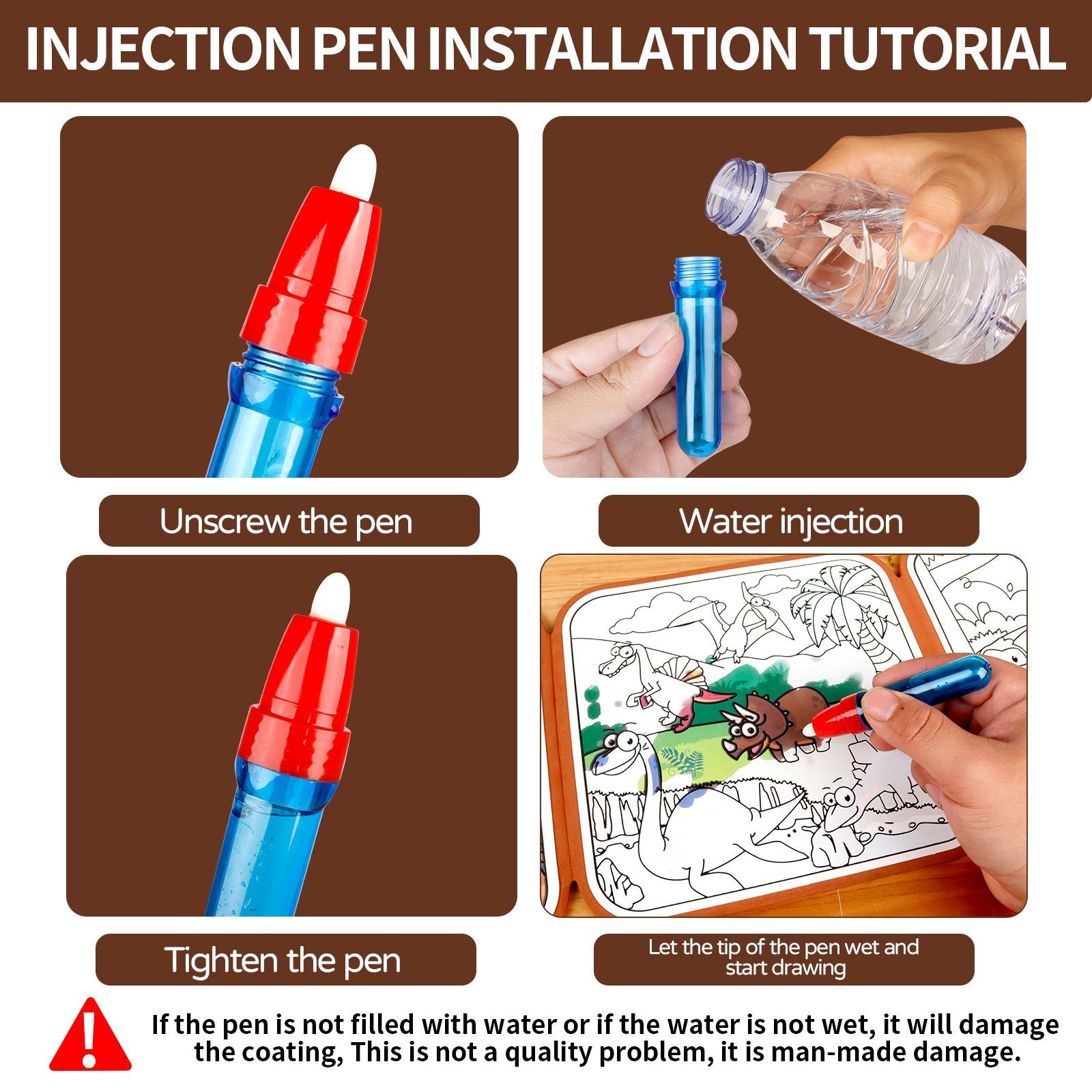 INJECTION PEN INSTALLATION TUTORIAL

Unscrew the pen

Water injection

Tighten the pen

Let the tip of the pen wet and start drawing

If the pen is not filled with water or if the water is not wet, it will damage the coating, This is not a quality problem, it is man-made damage.