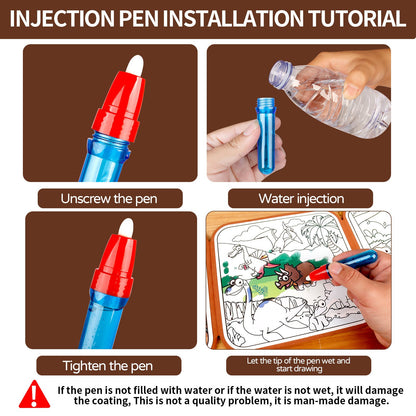 INJECTION PEN INSTALLATION TUTORIAL

Unscrew the pen

Water injection

Tighten the pen

Let the tip of the pen wet and start drawing

If the pen is not filled with water or if the water is not wet, it will damage the coating, This is not a quality problem, it is man-made damage.